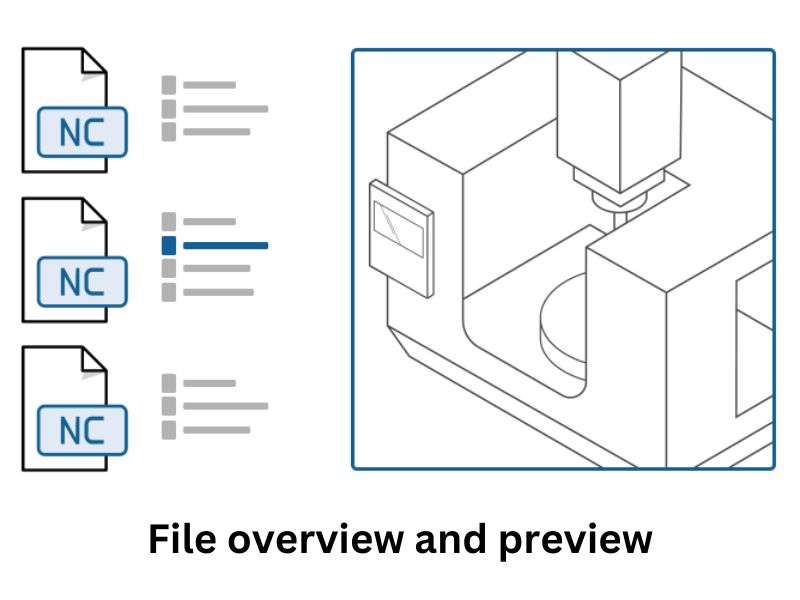 NC

NC

NC

File overview and preview